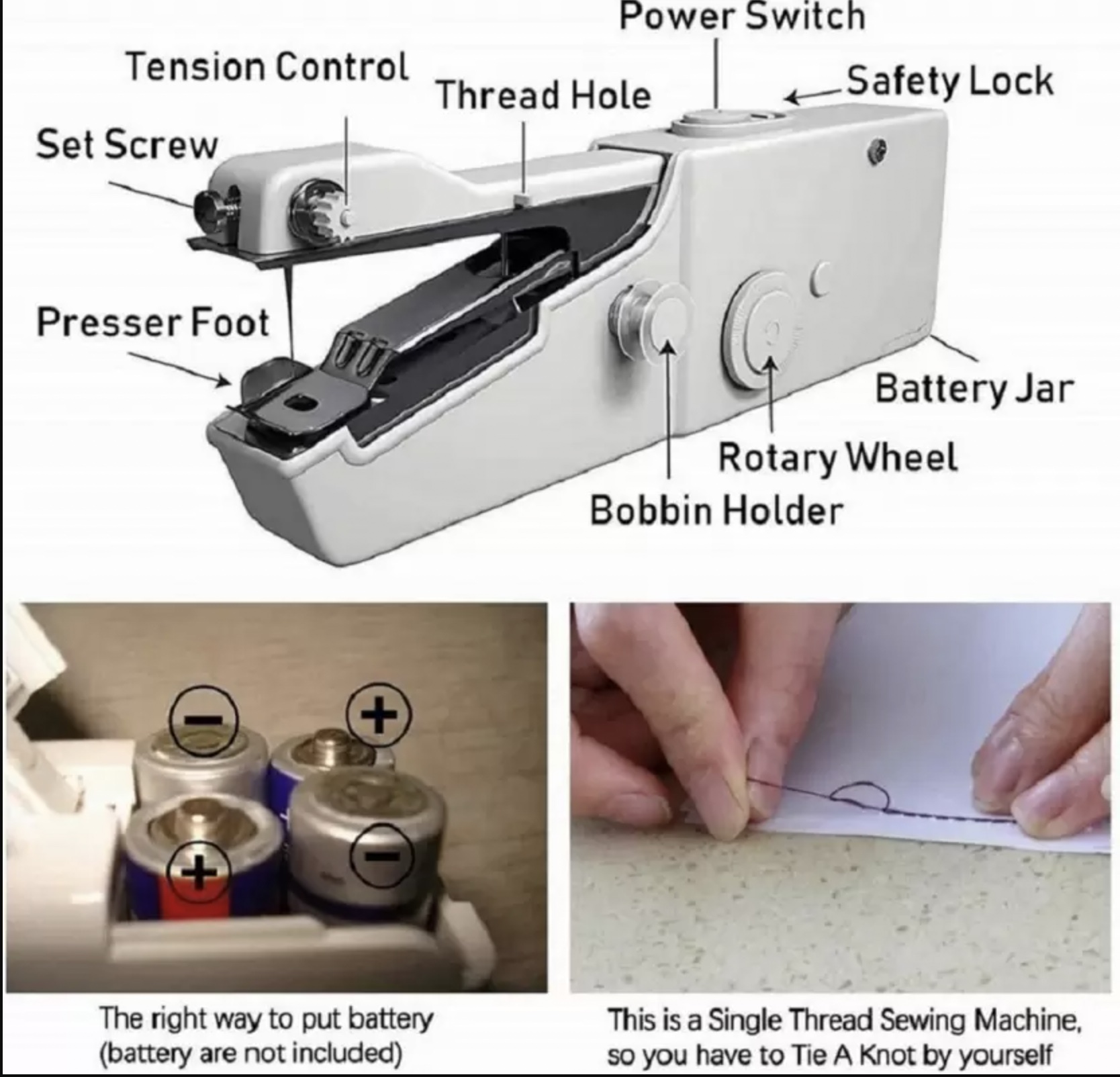 Power Switch

Tension Control

Thread Hole

Safety Lock

Set Screw

Presser Foot

Battery Jar

Rotary Wheel

Bobbin Holder

−

+

+

−

The right way to put battery (battery are not included)

This is a Single Thread Sewing Machine, so you have to Tie A Knot by yourself