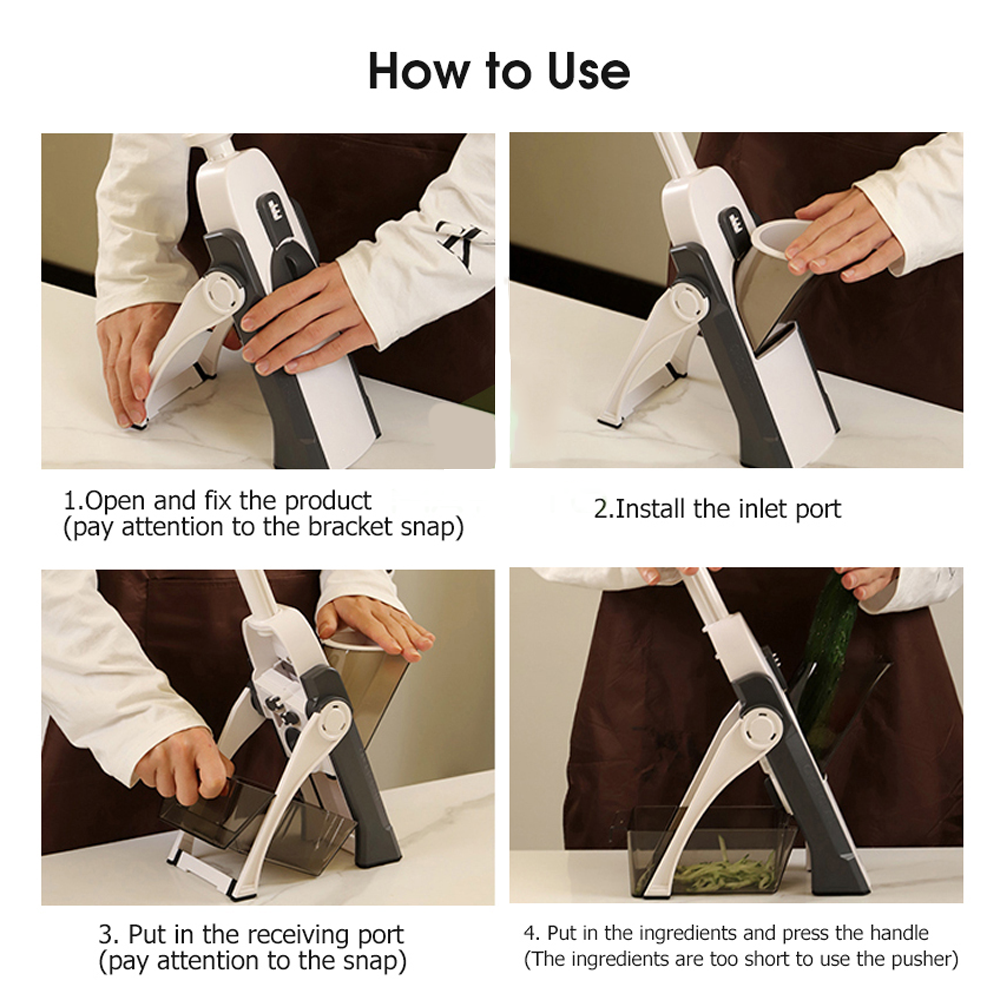 How to Use

1.Open and fix the product
(pay attention to the bracket snap)

2.Install the inlet port

3. Put in the receiving port
(pay attention to the snap)

4. Put in the ingredients and press the handle
(The ingredients are too short to use the pusher)