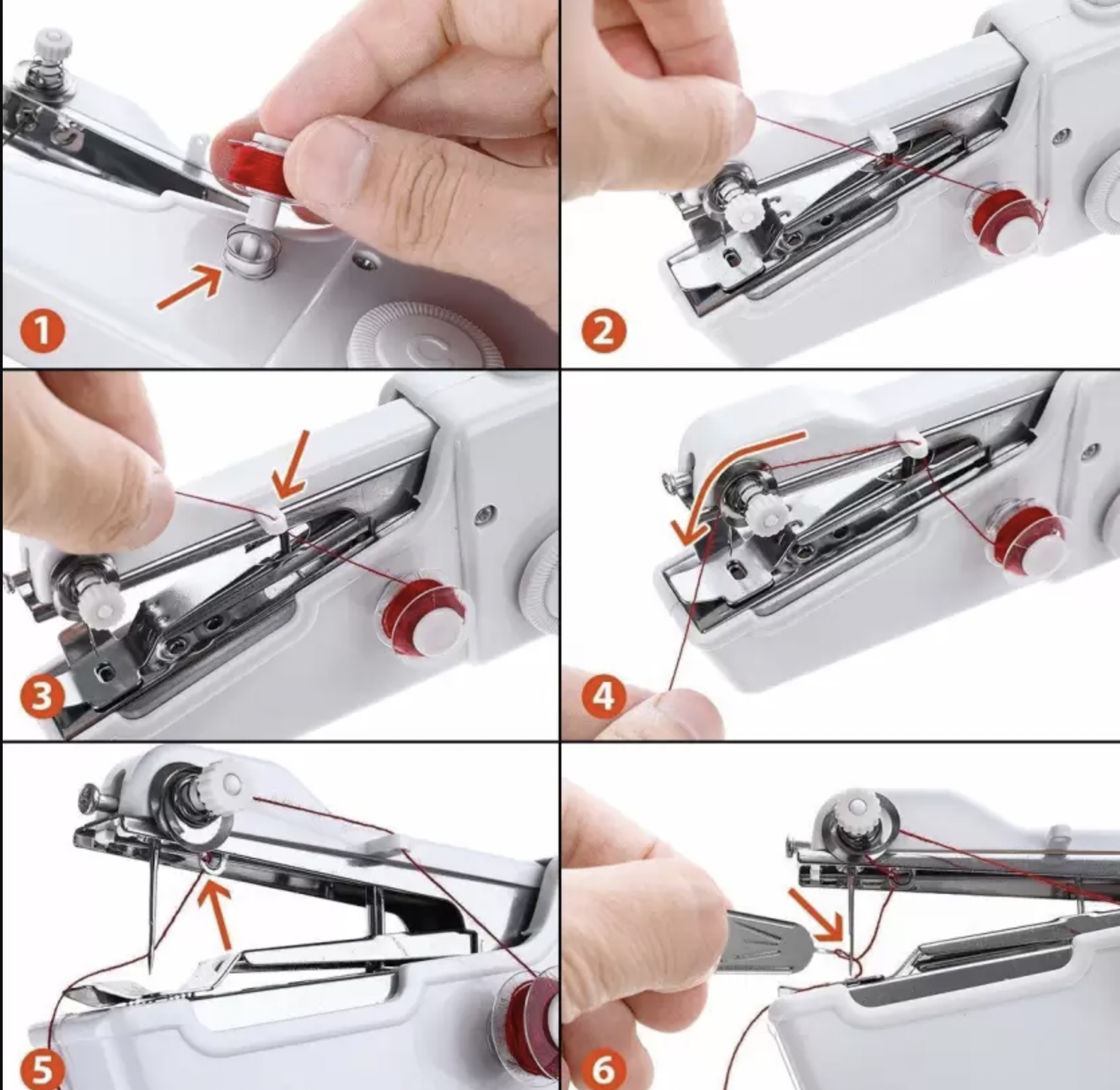 1
2
3
4
5
6